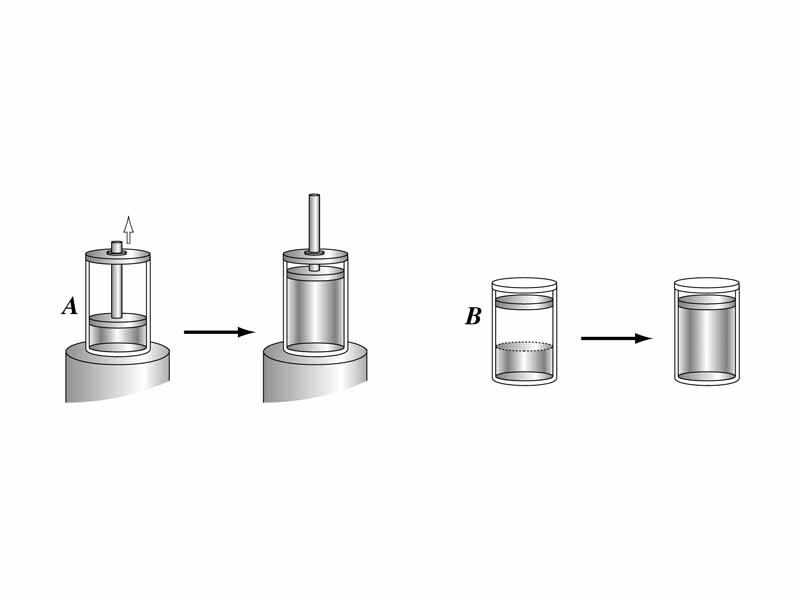 A

B