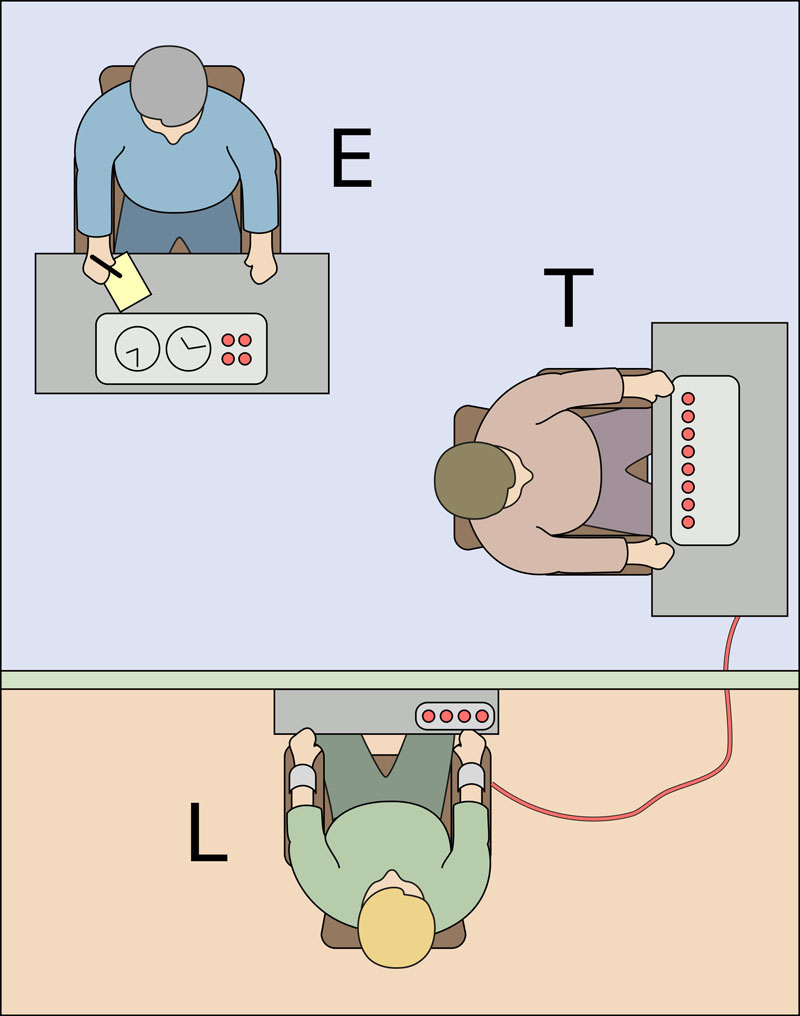 E

T

L