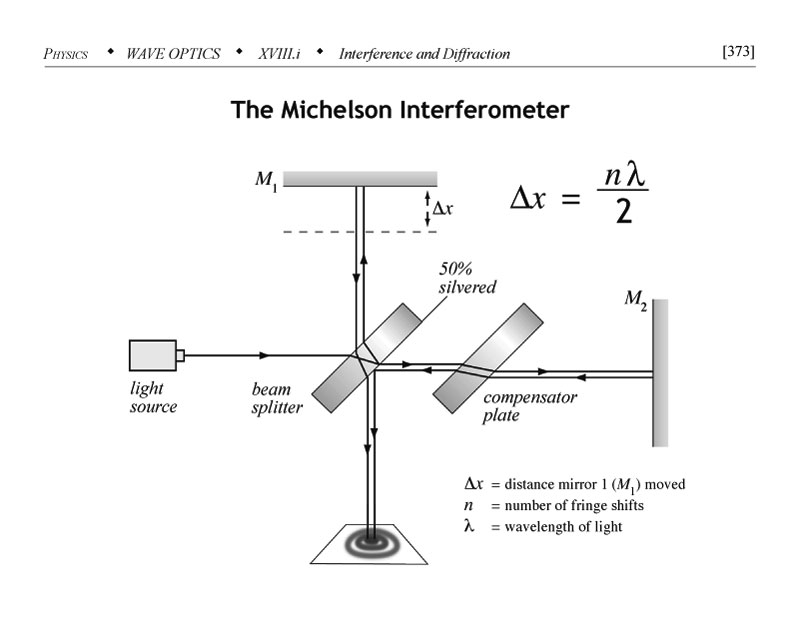 PHYSICS ◆ WAVE OPTICS ◆ XVIII.i ◆ Interference and Diffraction [373]

The Michelson Interferometer

$M_1$

$\Delta x$

$\Delta x = \frac{n\lambda}{2}$

50% silvered

$M_2$

light source

beam splitter

compensator plate

$\Delta x$ = distance mirror 1 ($M_1$) moved
$n$ = number of fringe shifts
$\lambda$ = wavelength of light