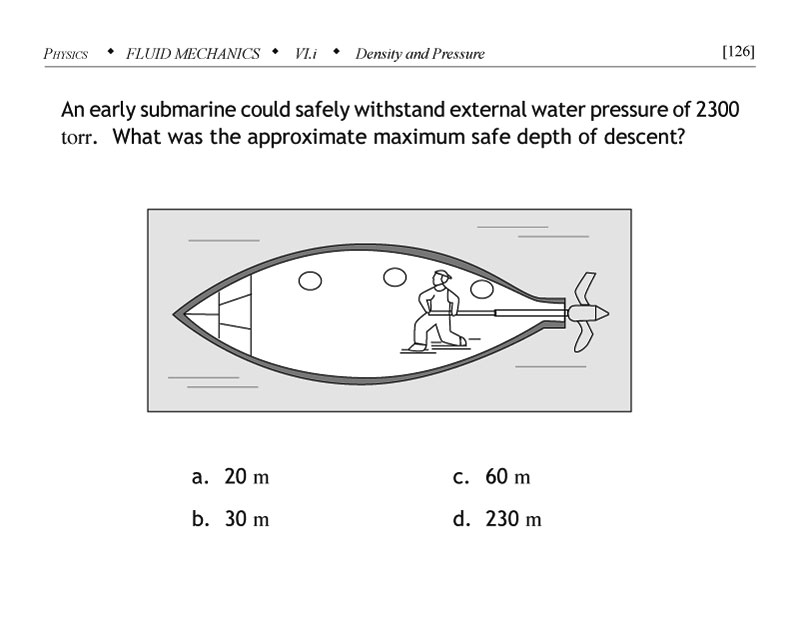 PHYSICS • FLUID MECHANICS • VI.i • Density and Pressure [126]

An early submarine could safely withstand external water pressure of 2300 torr. What was the approximate maximum safe depth of descent?

a. 20 m
b. 30 m
c. 60 m
d. 230 m